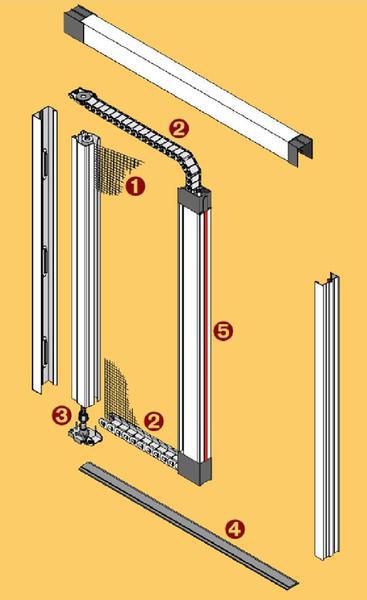 2
1
5
3
2
4